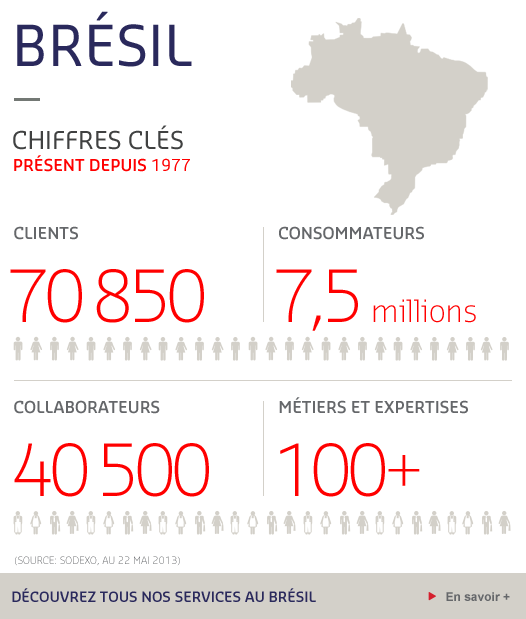 BRÉSIL

CHIFFRES CLÉS
PRÉSENT DEPUIS 1977

CLIENTS
70 850

CONSOMMATEURS
7,5 millions

COLLABORATEURS
40 500

MÉTIERS ET EXPERTISES
100+

(SOURCE: SODEXO, AU 22 MAI 2013)

DÉCOUVREZ TOUS NOS SERVICES AU BRÉSIL

En savoir +