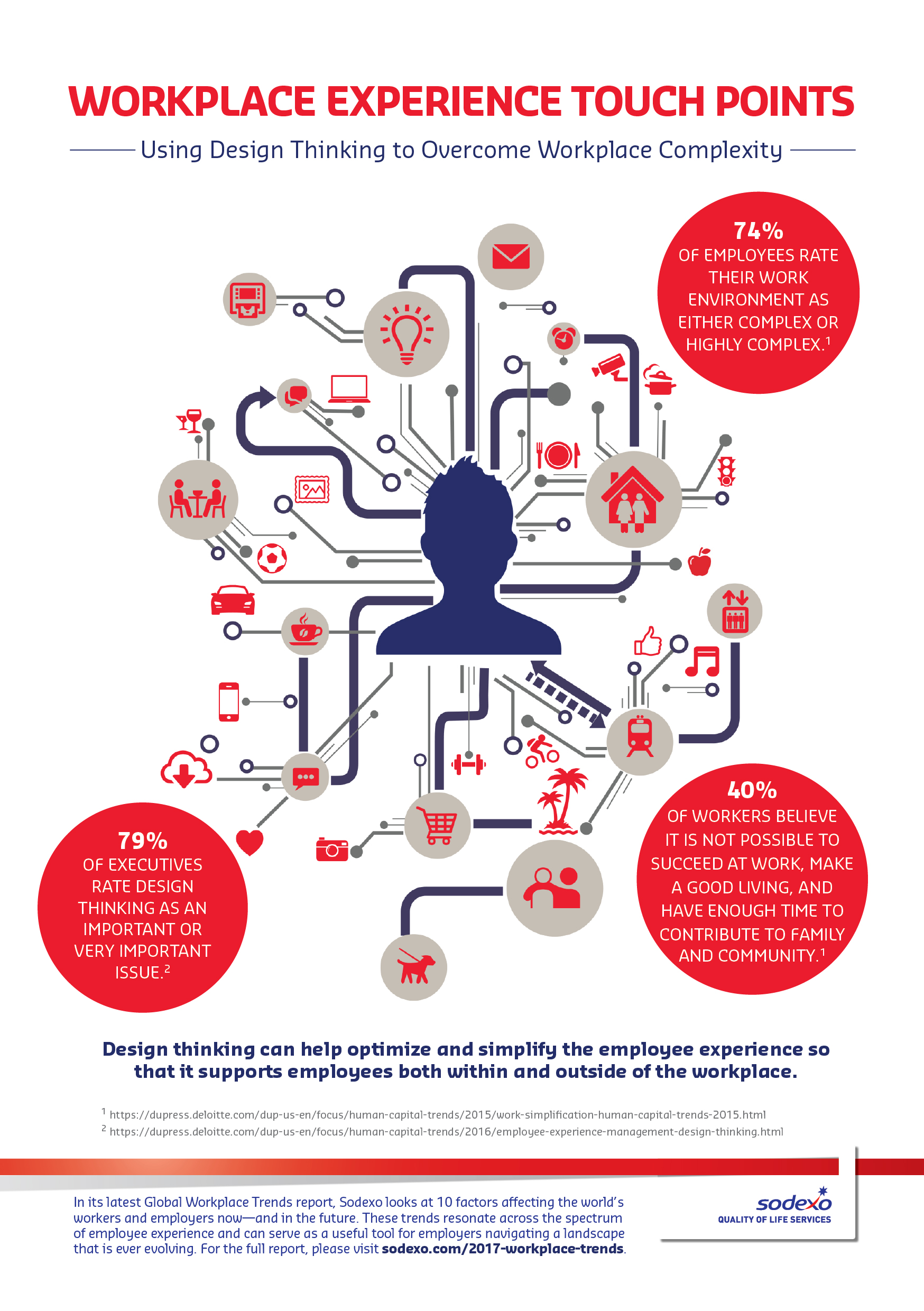 WORKPLACE EXPERIENCE TOUCH POINTS

Using Design Thinking to Overcome Workplace Complexity

74%
OF EMPLOYEES RATE THEIR WORK ENVIRONMENT AS EITHER COMPLEX OR HIGHLY COMPLEX.$^1$

79%
OF EXECUTIVES RATE DESIGN THINKING AS AN IMPORTANT OR VERY IMPORTANT ISSUE.$^2$

40%
OF WORKERS BELIEVE IT IS NOT POSSIBLE TO SUCCEED AT WORK, MAKE A GOOD LIVING, AND HAVE ENOUGH TIME TO CONTRIBUTE TO FAMILY AND COMMUNITY.$^1$

Design thinking can help optimize and simplify the employee experience so that it supports employees both within and outside of the workplace.

$^1$ https://dupress.deloitte.com/dup-us-en/focus/human-capital-trends/2015/work-simplification-human-capital-trends-2015.html
$^2$ https://dupress.deloitte.com/dup-us-en/focus/human-capital-trends/2016/employee-experience-management-design-thinking.html

In its latest Global Workplace Trends report, Sodexo looks at 10 factors affecting the world's workers and employers now—and in the future. These trends resonate across the spectrum of employee experience and can serve as a useful tool for employers navigating a landscape that is ever evolving. For the full report, please visit sodexo.com/2017-workplace-trends.

sodexo
QUALITY OF LIFE SERVICES